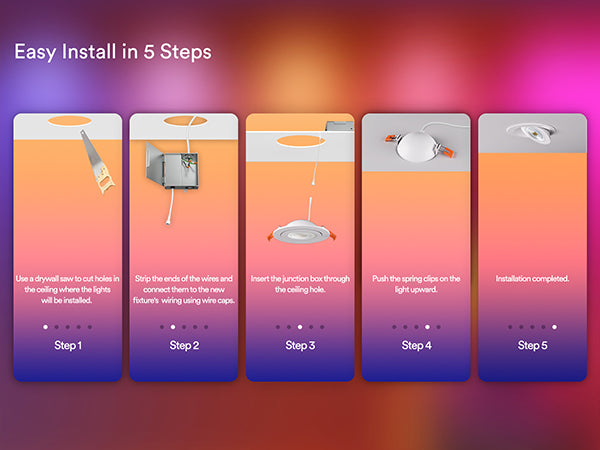 Easy Install in 5 Steps

Use a drywall saw to cut holes in the ceiling where the lights will be installed.

Step 1

Strip the ends of the wires and connect them to the new fixture's wiring using wire caps.

Step 2

Insert the junction box through the ceiling hole.

Step 3

Push the spring clips on the light upward.

Step 4

Installation completed.

Step 5